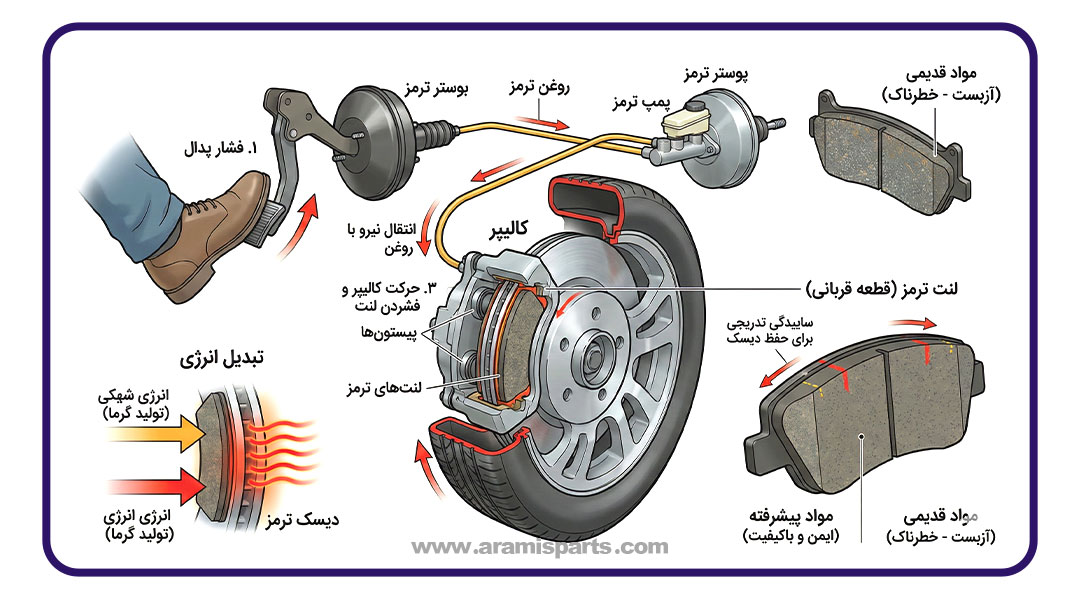 ۱. فشار پدال

بوستر ترمز

روغن ترمز

پوستر ترمز

پمپ ترمز

مواد قدیمی
(آزبست - خطرناک)

انتقال نیرو با روغن

کالیپر

۳. حرکت کالیپر و فشردن لنت

پیستون‌ها

لنت‌های ترمز

لنت ترمز (قطعه قربانی)

ساییدگی تدریجی برای حفظ دیسک

تبدیل انرژی

انرژی شهکی
(تولید گرما)

انرژی انرژی
(تولید گرما)

دیسک ترمز

مواد پیشرفته
(ایمن و باکیفیت)

مواد قدیمی
(آزبست - خطرناک)

www.aramisparts.com